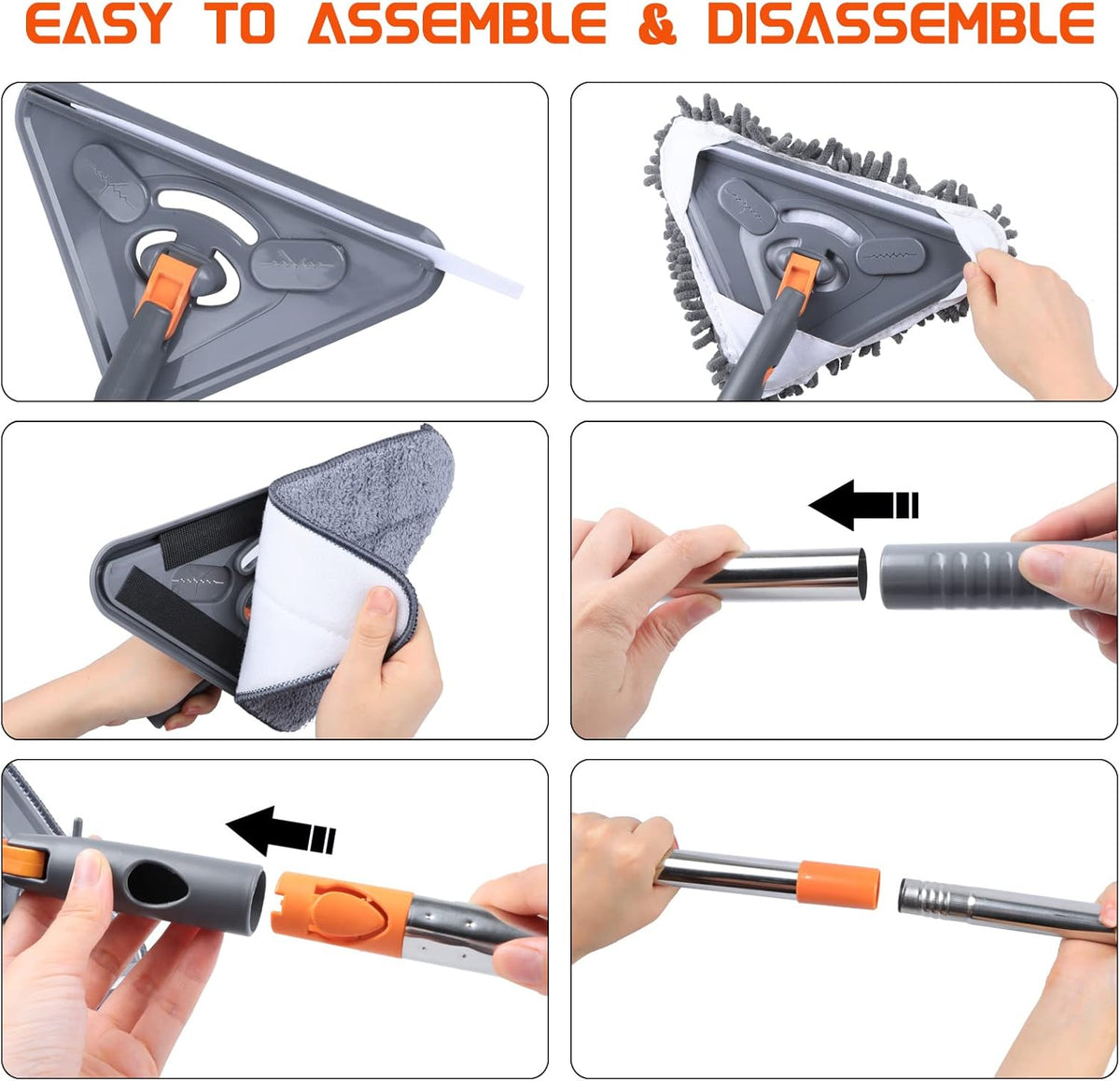 EASY TO ASSEMBLE & DISASSEMBLE