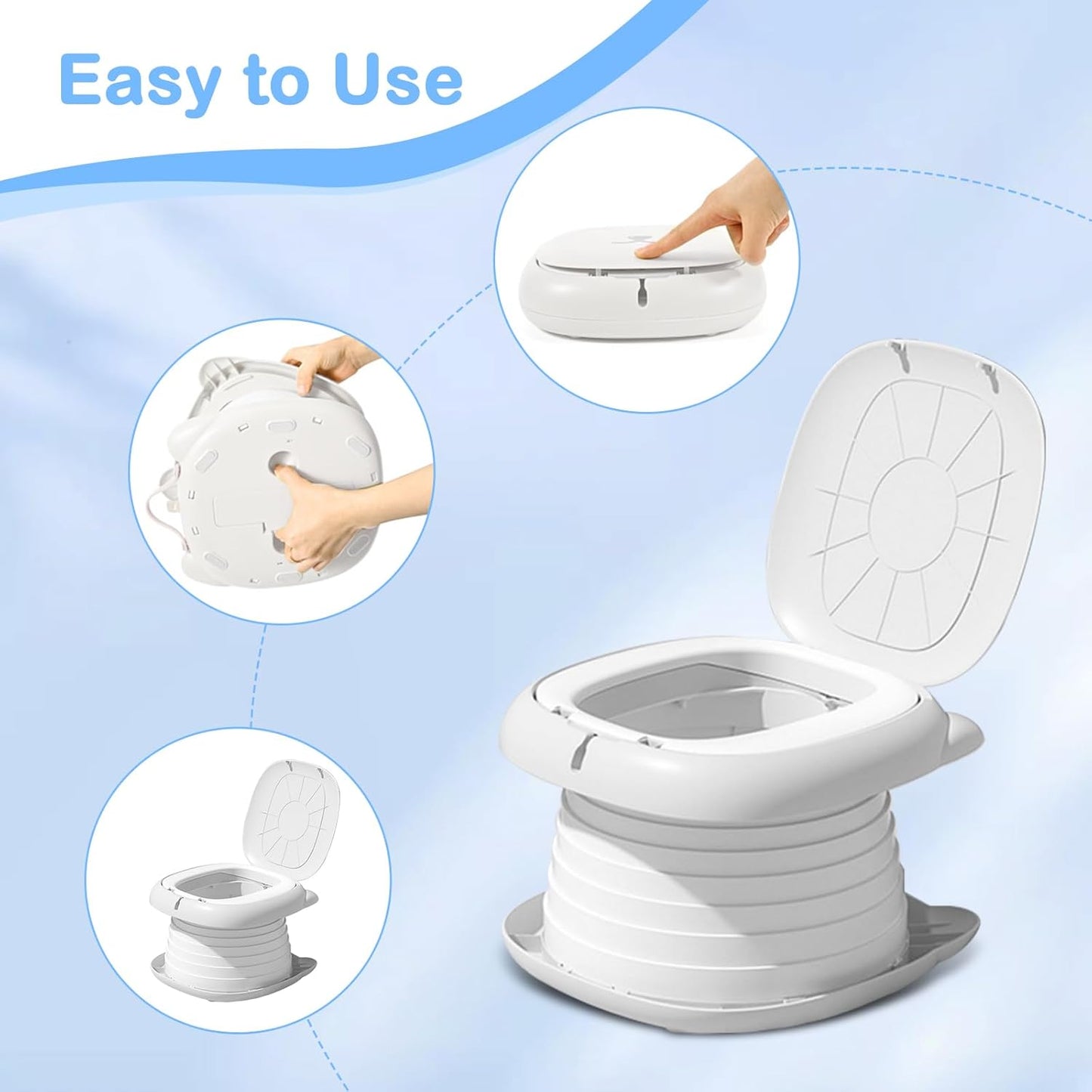 Easy to Use